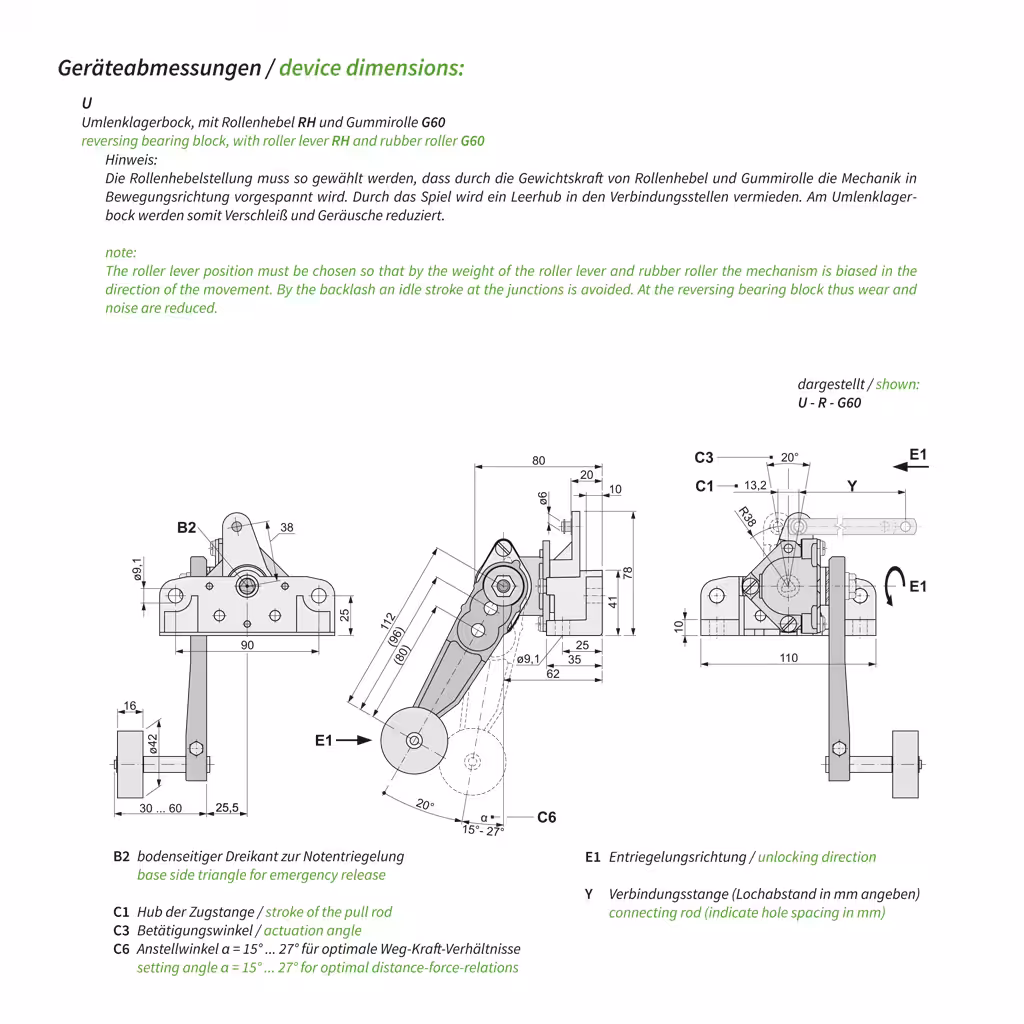 Geräteabmessungen / device dimensions:

U
Umlenklagerbock, mit Rollenhebel RH und Gummirolle G60
reversing bearing block, with roller lever RH and rubber roller G60

Hinweis:
Die Rollenhebelstellung muss so gewählt werden, dass durch die Gewichtskraft von Rollenhebel und Gummirolle die Mechanik in Bewegungsrichtung vorgespannt wird. Durch das Spiel wird ein Leerhub in den Verbindungsstellen vermieden. Am Umlenklagerbock werden somit Verschleiß und Geräusche reduziert.

note:
The roller lever position must be chosen so that by the weight of the roller lever and rubber roller the mechanism is biased in the direction of the movement. By the backlash an idle stroke at the junctions is avoided. At the reversing bearing block thus wear and noise are reduced.

dargestellt / shown:
U - R - G60

B2
38
ø9,1
25
90
16
ø42
30 ... 60
25,5

80
20
10
ø6
78
41
112
(96)
(80)
25
ø9,1
35
62
E1
20°
α
15°- 27°
C6

C3
20°
E1
C1
13,2
Y
R38
E1
10
110

B2 bodenseitiger Dreikant zur Notentriegelung
base side triangle for emergency release

C1 Hub der Zugstange / stroke of the pull rod
C3 Betätigungswinkel / actuation angle
C6 Anstellwinkel α = 15° ... 27° für optimale Weg-Kraft-Verhältnisse
setting angle α = 15° ... 27° for optimal distance-force-relations

E1 Entriegelungsrichtung / unlocking direction

Y Verbindungsstange (Lochabstand in mm angeben)
connecting rod (indicate hole spacing in mm)