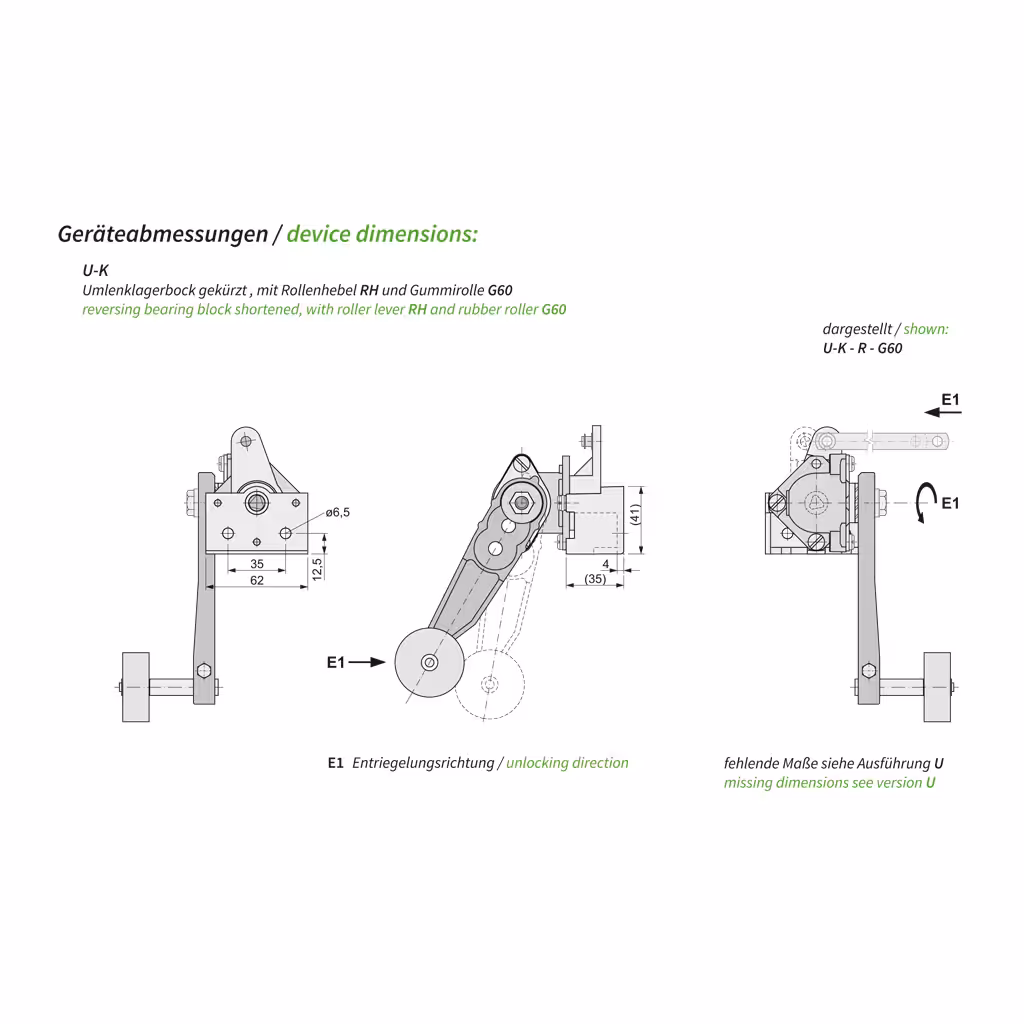 Geräteabmessungen / device dimensions:

U-K
Umlenklagerbock gekürzt , mit Rollenhebel RH und Gummirolle G60
reversing bearing block shortened, with roller lever RH and rubber roller G60

dargestellt / shown:
U-K - R - G60

ø6,5
35
62
12,5

(41)
4
(35)

E1

E1

E1

E1 Entriegelungsrichtung / unlocking direction

fehlende Maße siehe Ausführung U
missing dimensions see version U