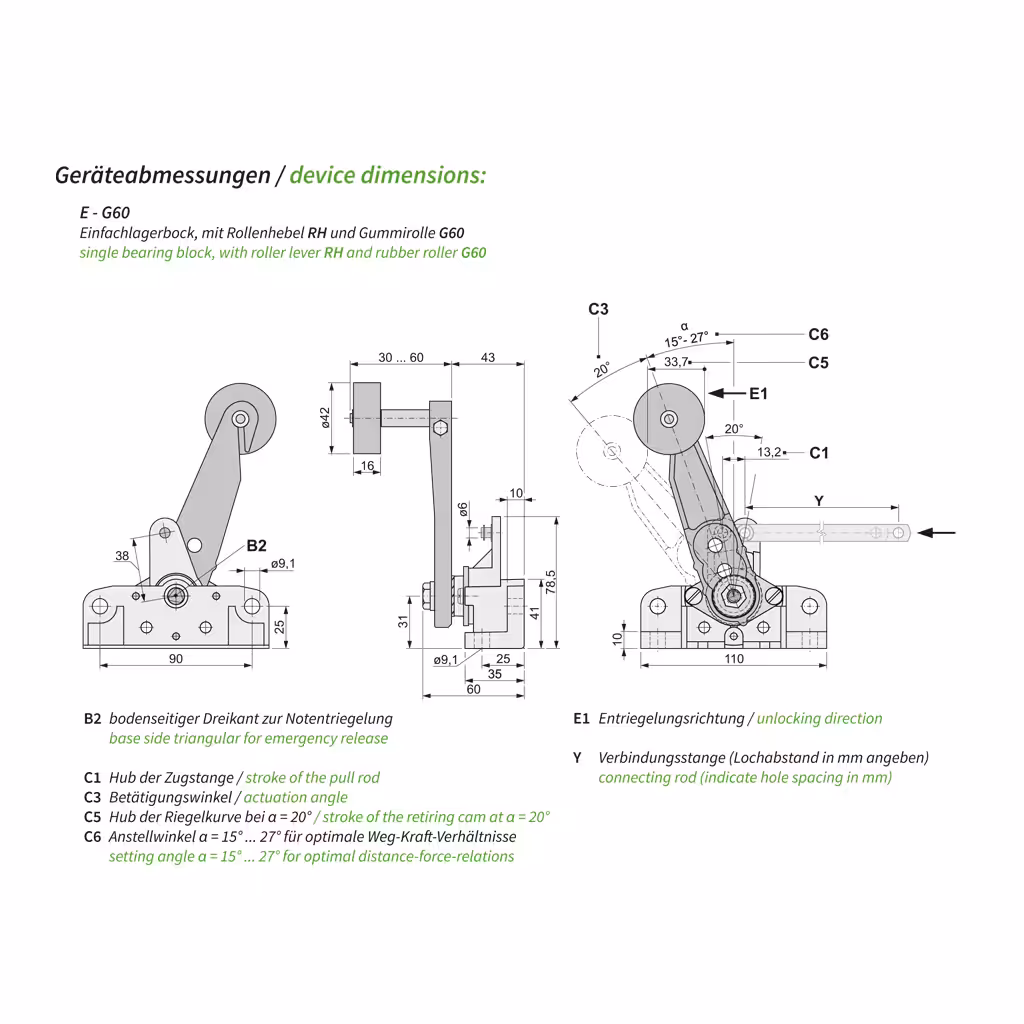 Geräteabmessungen / device dimensions:

E - G60
Einfachlagerbock, mit Rollenhebel RH und Gummirolle G60
single bearing block, with roller lever RH and rubber roller G60

38
B2
ø9,1
25
90

30 ... 60
43
ø42
16
10
ø6
78,5
41
31
ø9,1
25
35
60

C3
α
15°- 27°
C6
33,7
C5
20°
E1
20°
13,2
C1
Y
10
110

B2 bodenseitiger Dreikant zur Notentriegelung
base side triangular for emergency release

C1 Hub der Zugstange / stroke of the pull rod
C3 Betätigungswinkel / actuation angle
C5 Hub der Riegelkurve bei α = 20° / stroke of the retiring cam at α = 20°
C6 Anstellwinkel α = 15° ... 27° für optimale Weg-Kraft-Verhältnisse
setting angle α = 15° ... 27° for optimal distance-force-relations

E1 Entriegelungsrichtung / unlocking direction

Y Verbindungsstange (Lochabstand in mm angeben)
connecting rod (indicate hole spacing in mm)