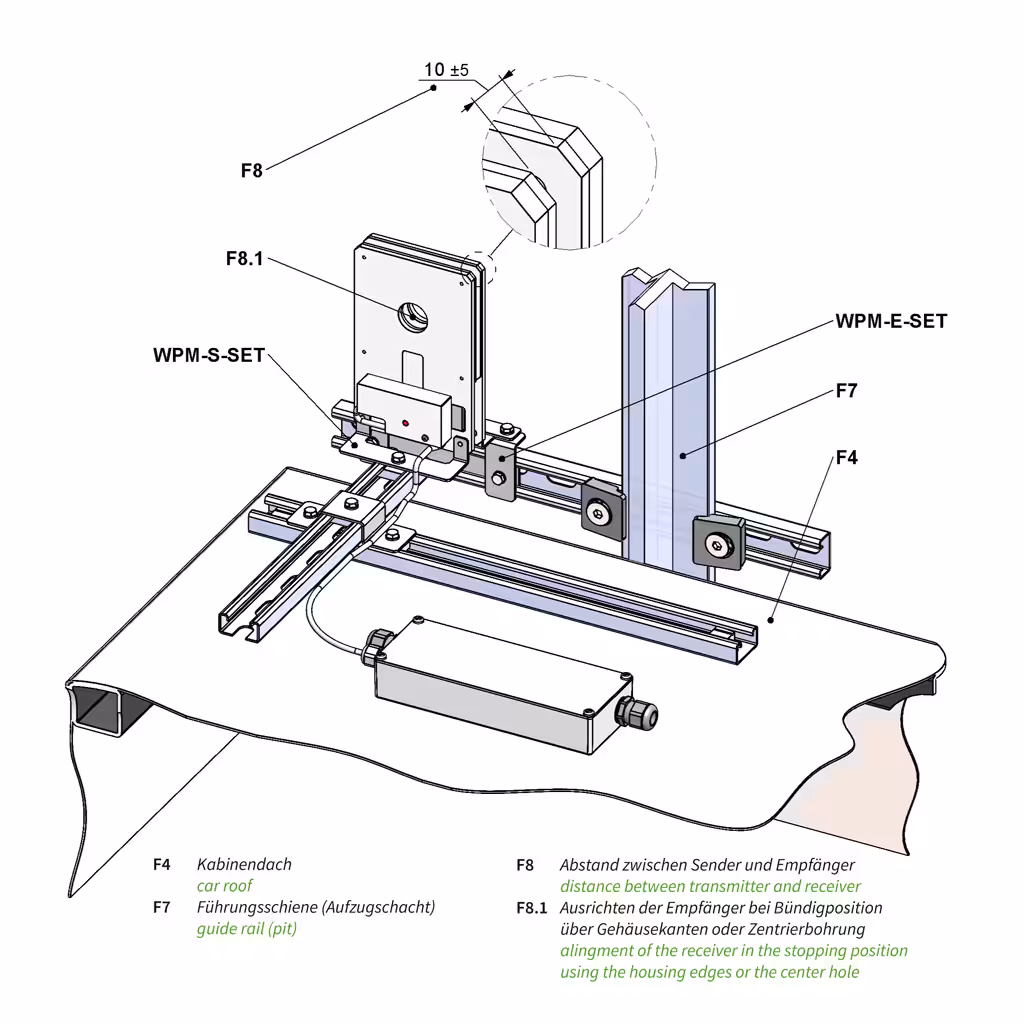 10 ±5

F8

F8.1

WPM-S-SET

WPM-E-SET

F7

F4

F4 Kabinendach
car roof

F7 Führungsschiene (Aufzugschacht)
guide rail (pit)

F8 Abstand zwischen Sender und Empfänger
distance between transmitter and receiver

F8.1 Ausrichten der Empfänger bei Bündigposition über Gehäusekanten oder Zentrierbohrung
alingment of the receiver in the stopping position using the housing edges or the center hole