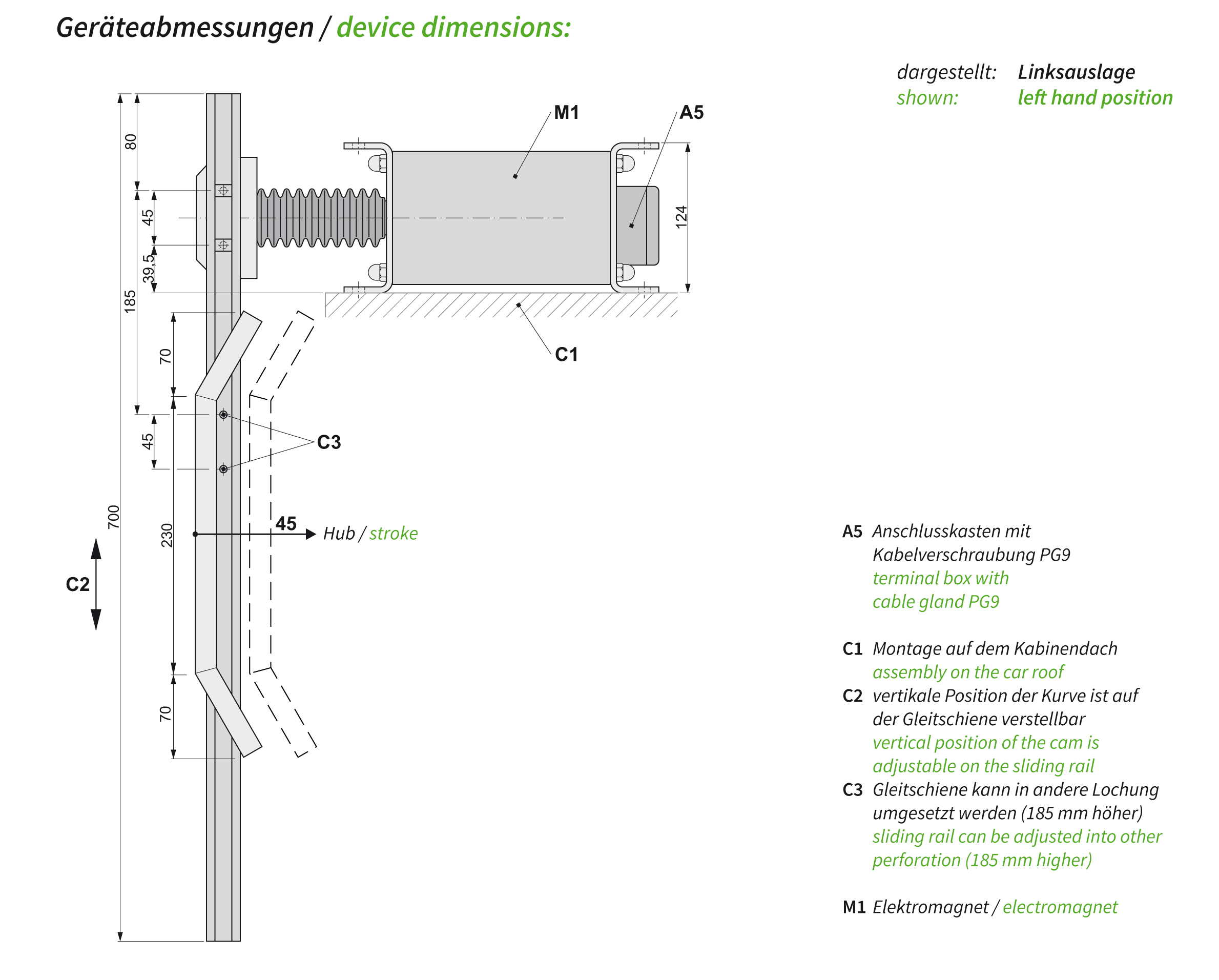 Geräteabmessungen / device dimensions:

dargestellt: Linksauslage
shown: left hand position

M1
A5
80
45
39,5
185
124
C1
70
45
C3
700
230
45
Hub / stroke
C2
70

A5 Anschlusskasten mit Kabelverschraubung PG9
terminal box with cable gland PG9

C1 Montage auf dem Kabinendach
assembly on the car roof

C2 vertikale Position der Kurve ist auf der Gleitschiene verstellbar
vertical position of the cam is adjustable on the sliding rail

C3 Gleitschiene kann in andere Lochung umgesetzt werden (185 mm höher)
sliding rail can be adjusted into other perforation (185 mm higher)

M1 Elektromagnet / electromagnet