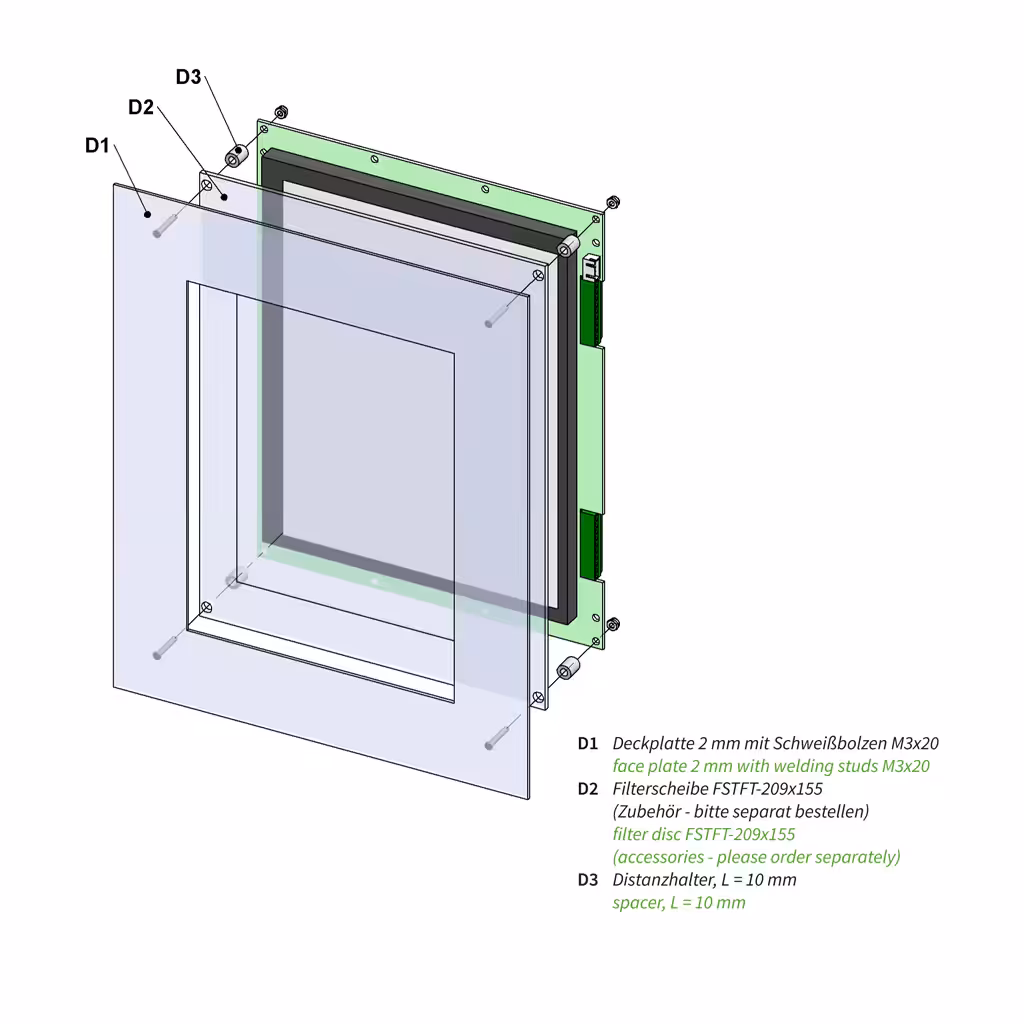 D3
D2
D1

D1 Deckplatte 2 mm mit Schweißbolzen M3x20
face plate 2 mm with welding studs M3x20
D2 Filterscheibe FSTFT-209x155
(Zubehör - bitte separat bestellen)
filter disc FSTFT-209x155
(accessories - please order separately)
D3 Distanzhalter, L = 10 mm
spacer, L = 10 mm