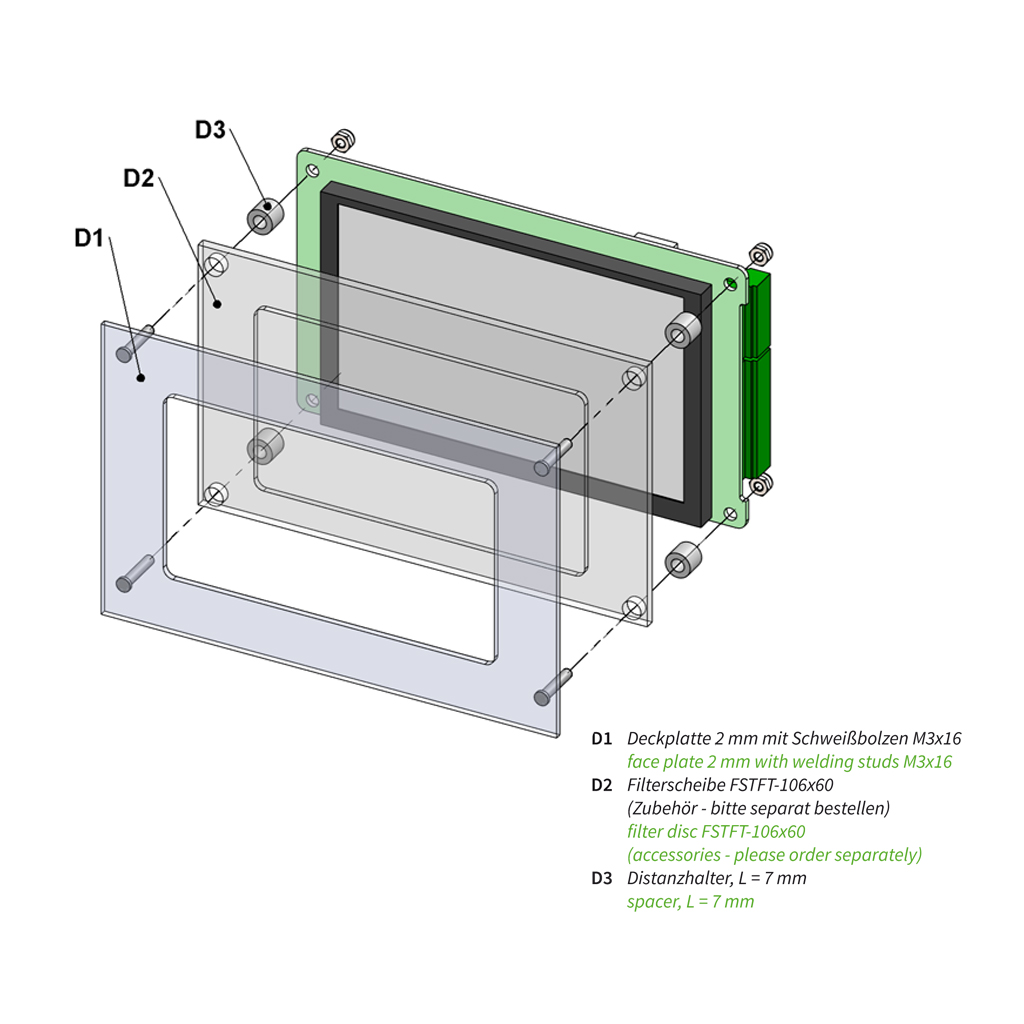 D3

D2

D1

D1 Deckplatte 2 mm mit Schweißbolzen M3x16
face plate 2 mm with welding studs M3x16
D2 Filterscheibe FSTFT-106x60
(Zubehör - bitte separat bestellen)
filter disc FSTFT-106x60
(accessories - please order separately)
D3 Distanzhalter, L = 7 mm
spacer, L = 7 mm