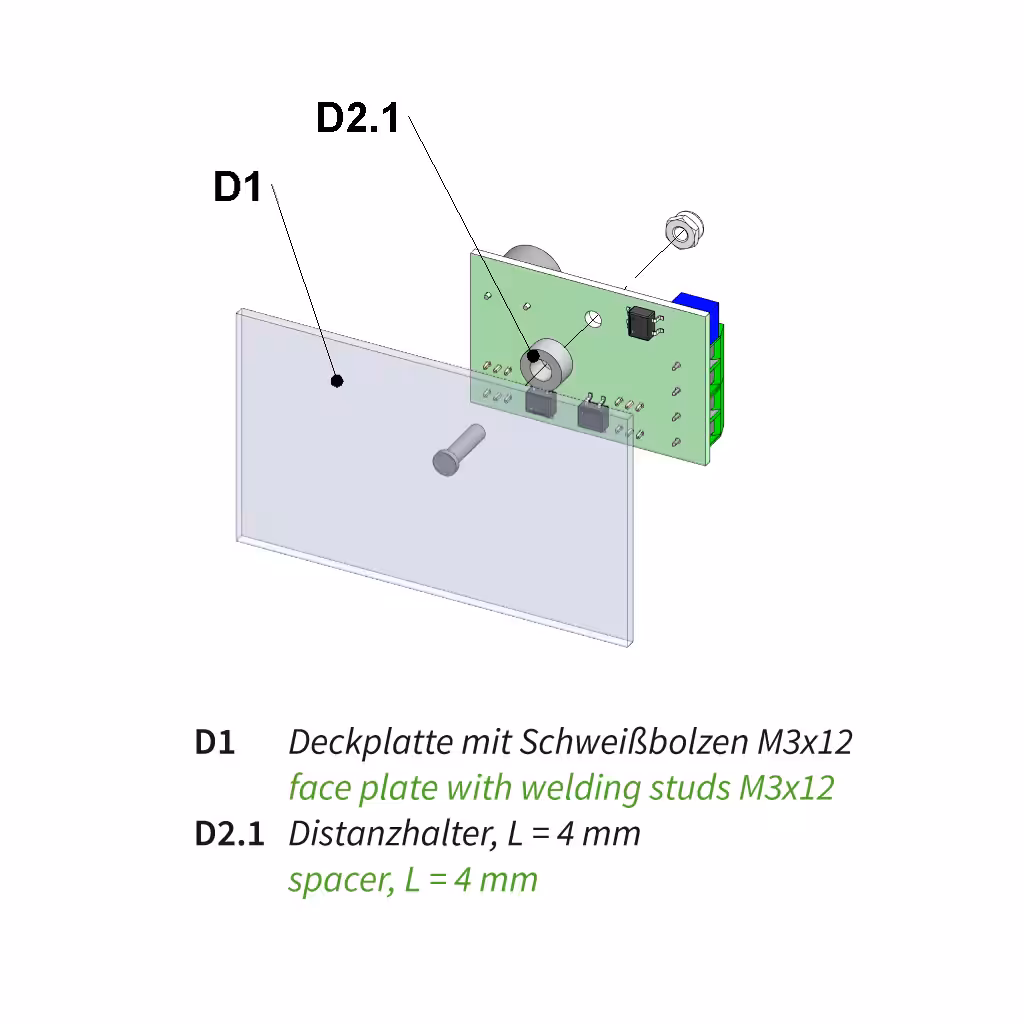 D2.1

D1

D1 Deckplatte mit Schweißbolzen M3x12
face plate with welding studs M3x12
D2.1 Distanzhalter, L = 4 mm
spacer, L = 4 mm