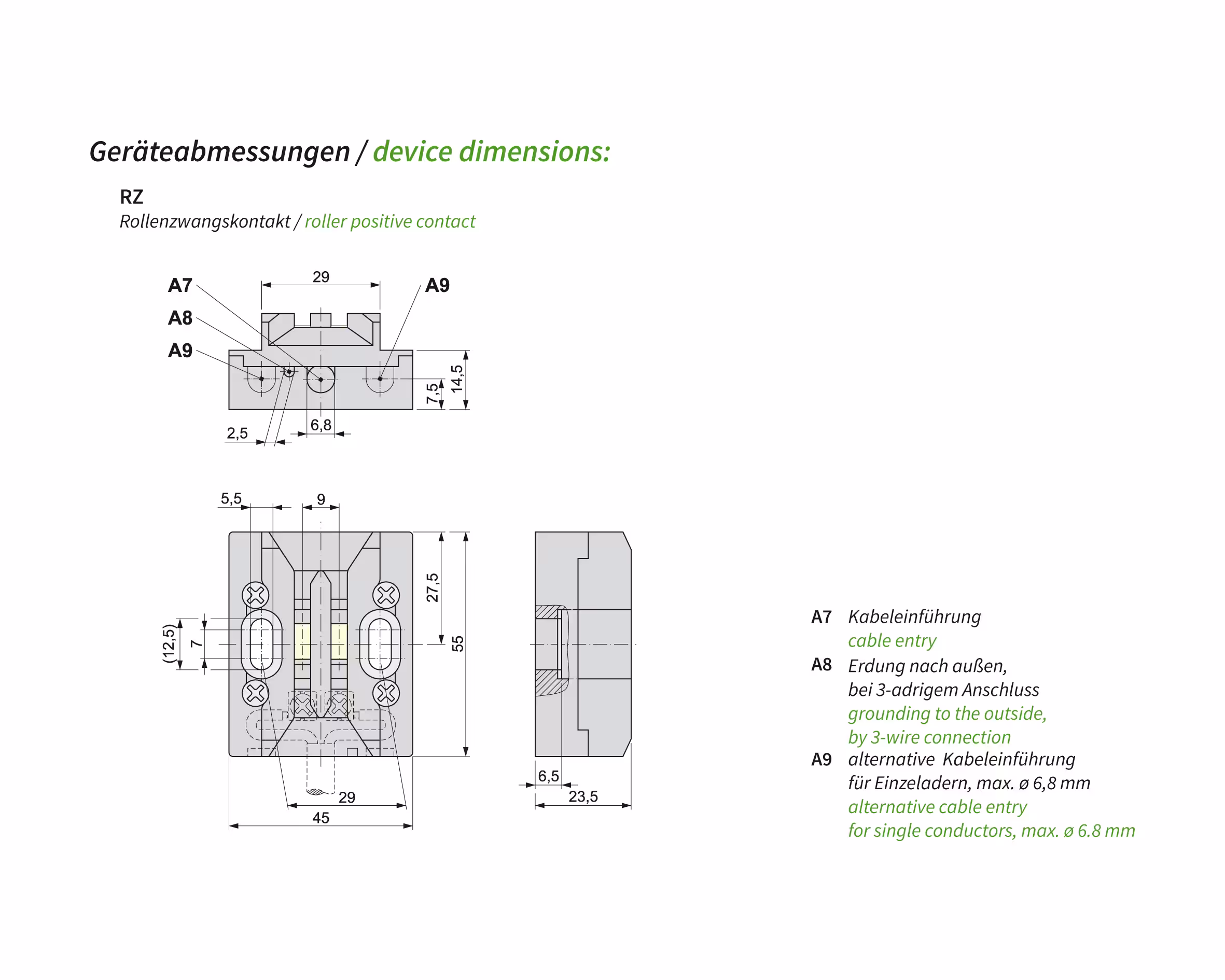 Geräteabmessungen / device dimensions:

RZ
Rollenzwangskontakt / roller positive contact

A7
A8
A9
29
A9
14,5
7,5
2,5
6,8

5,5
9
27,5
55
(12,5)
7
29
45
6,5
23,5

A7 Kabeleinführung
cable entry
A8 Erdung nach außen, bei 3-adrigem Anschluss
grounding to the outside, by 3-wire connection
A9 alternative Kabeleinführung für Einzeladern, max. ø 6,8 mm
alternative cable entry for single conductors, max. ø 6.8 mm