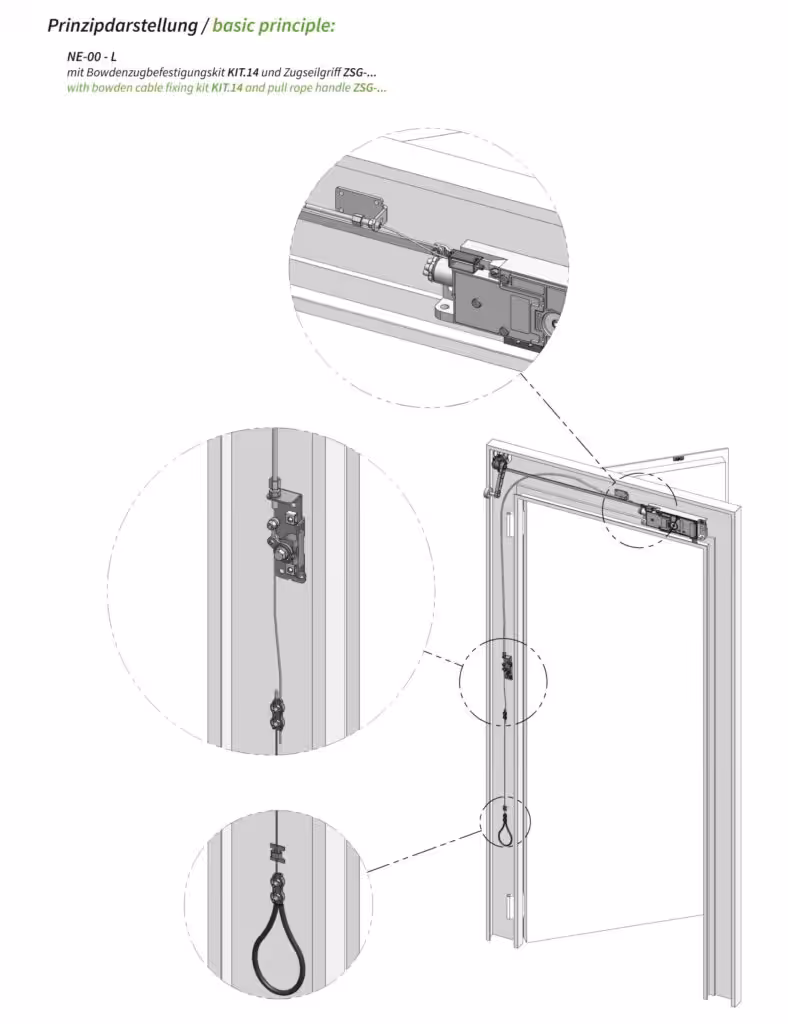 Prinzipdarstellung / basic principle:

NE-00 - L
mit Bowdenzugbefestigungskit KIT.14 und Zugseilgriff ZSG-...
with bowden cable fixing kit KIT.14 and pull rope handle ZSG-...