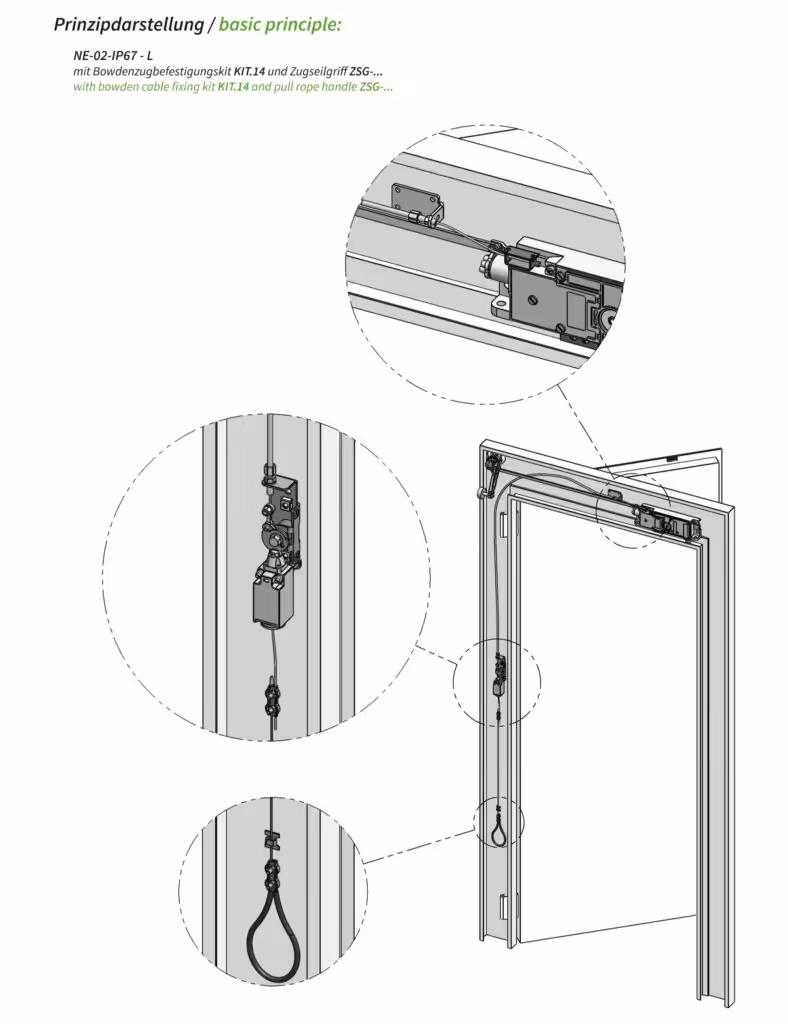 Prinzipdarstellung / basic principle:

NE-02-IP67 - L
mit Bowdenzugbefestigungskit KIT.14 und Zugseilgriff ZSG-...
with bowden cable fixing kit KIT.14 and pull rope handle ZSG-...