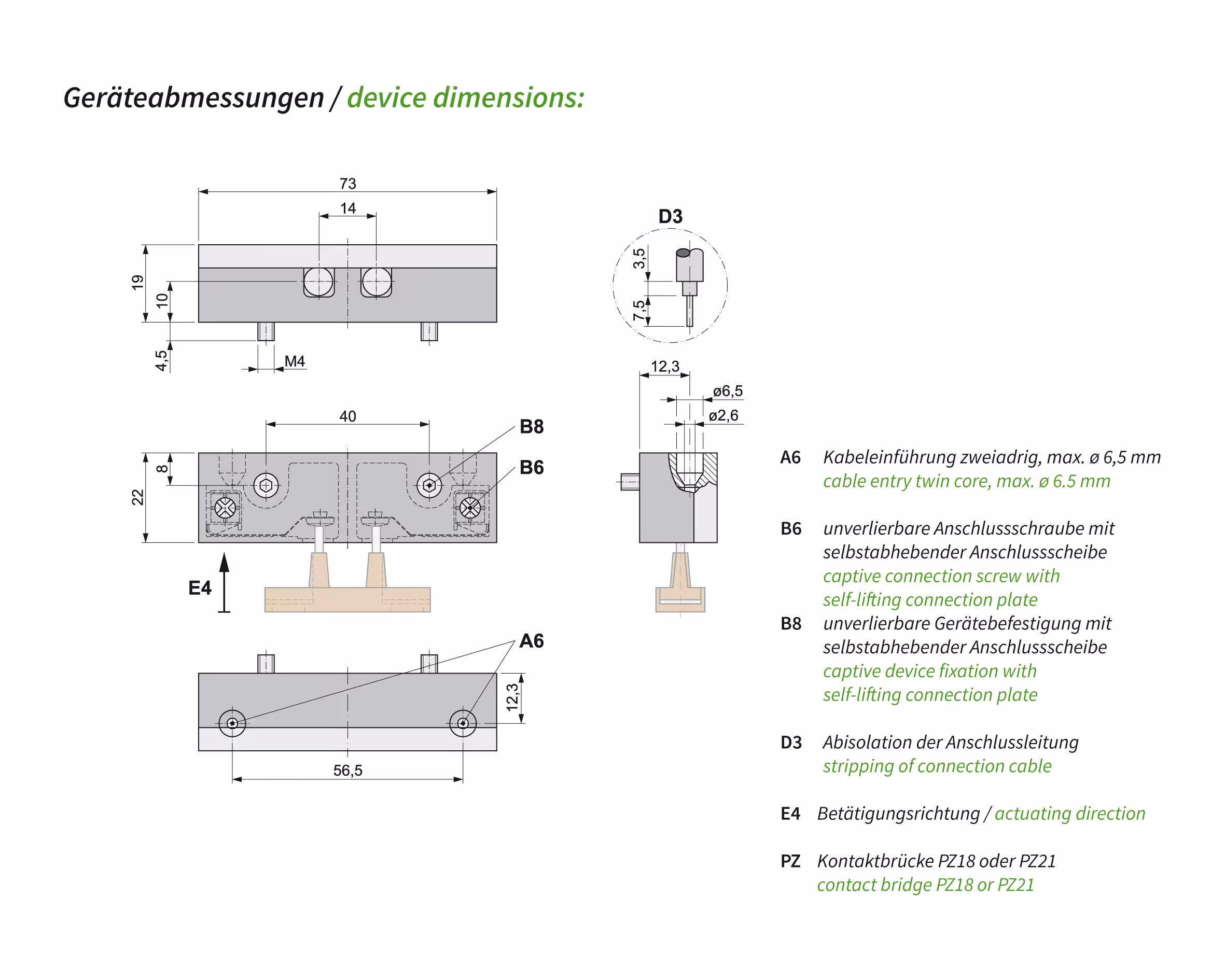 Geräteabmessungen / device dimensions:

73
14
19
10
4,5
M4

D3
3,5
7,5

12,3
ø6,5
ø2,6

40
B8
B6
8
22
E4

A6
12,3
56,5

A6 Kabeleinführung zweiadrig, max. ø 6,5 mm
cable entry twin core, max. ø 6.5 mm

B6 unverlierbare Anschlussschraube mit selbstabhebender Anschlussscheibe
captive connection screw with self-lifting connection plate

B8 unverlierbare Gerätebefestigung mit selbstabhebender Anschlussscheibe
captive device fixation with self-lifting connection plate

D3 Abisolation der Anschlussleitung
stripping of connection cable

E4 Betätigungsrichtung / actuating direction

PZ Kontaktbrücke PZ18 oder PZ21
contact bridge PZ18 or PZ21