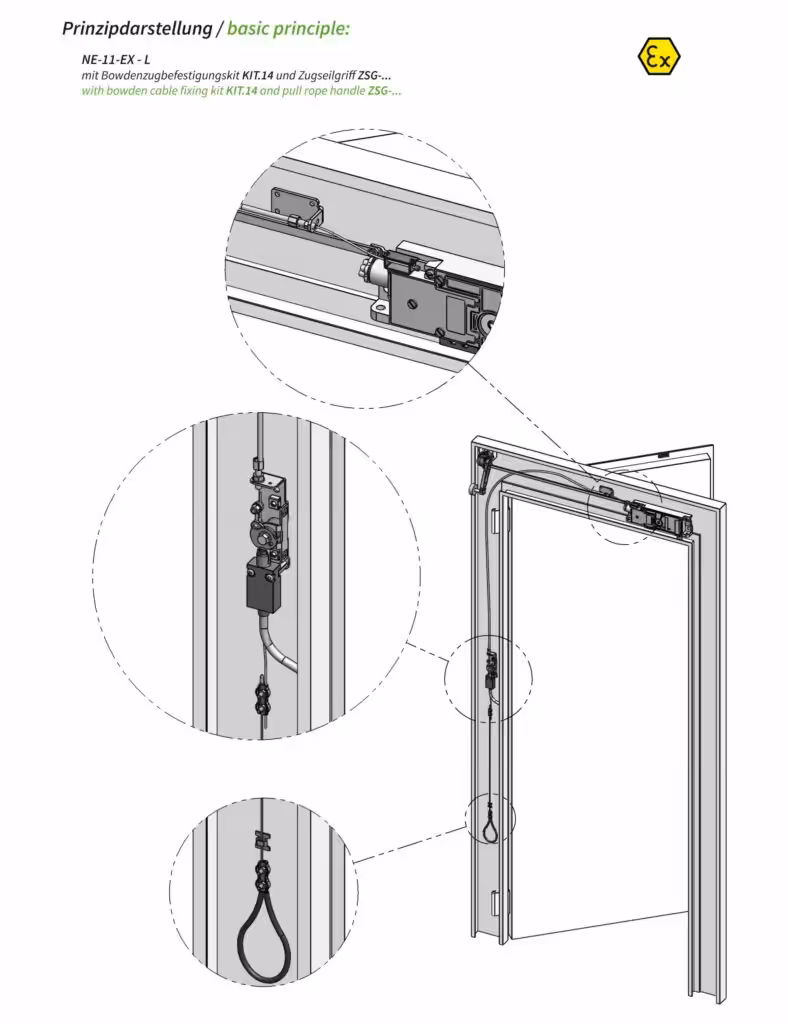 Prinzipdarstellung / basic principle:

NE-11-EX - L
mit Bowdenzugbefestigungskit KIT.14 und Zugseilgriff ZSG-...
with bowden cable fixing kit KIT.14 and pull rope handle ZSG-...

Ex