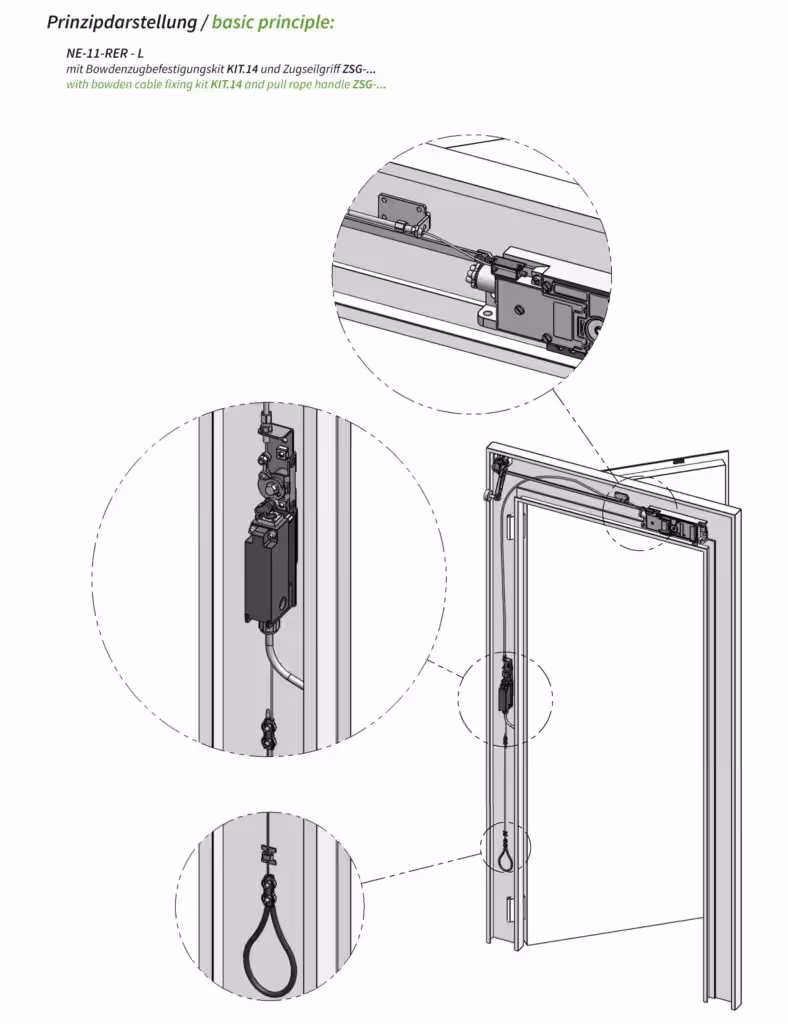 Prinzipdarstellung / basic principle:

NE-11-RER - L
mit Bowdenzugbefestigungskit KIT.14 und Zugseilgriff ZSG-...
with bowden cable fixing kit KIT.14 and pull rope handle ZSG-...